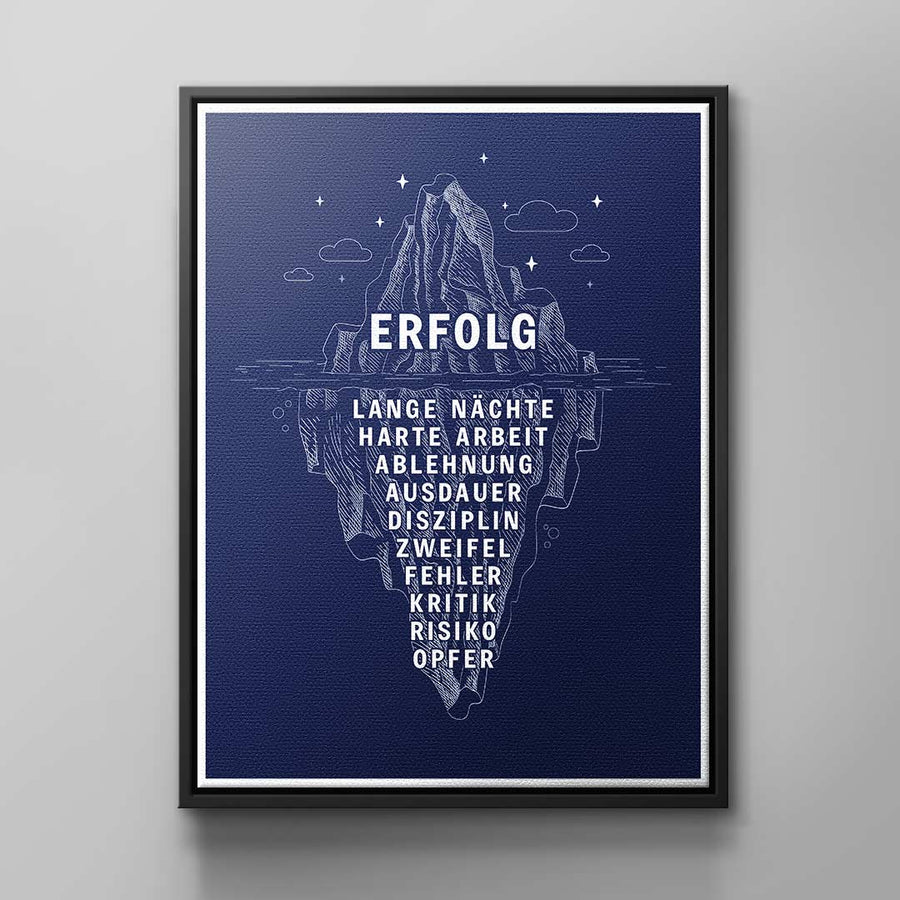 ERFOLG

LANGE NÄCHTE
HARTE ARBEIT
ABLEHNUNG
AUSDAUER
DISZIPLIN
ZWEIFEL
FEHLER
KRITIK
RISIKO
OPFER