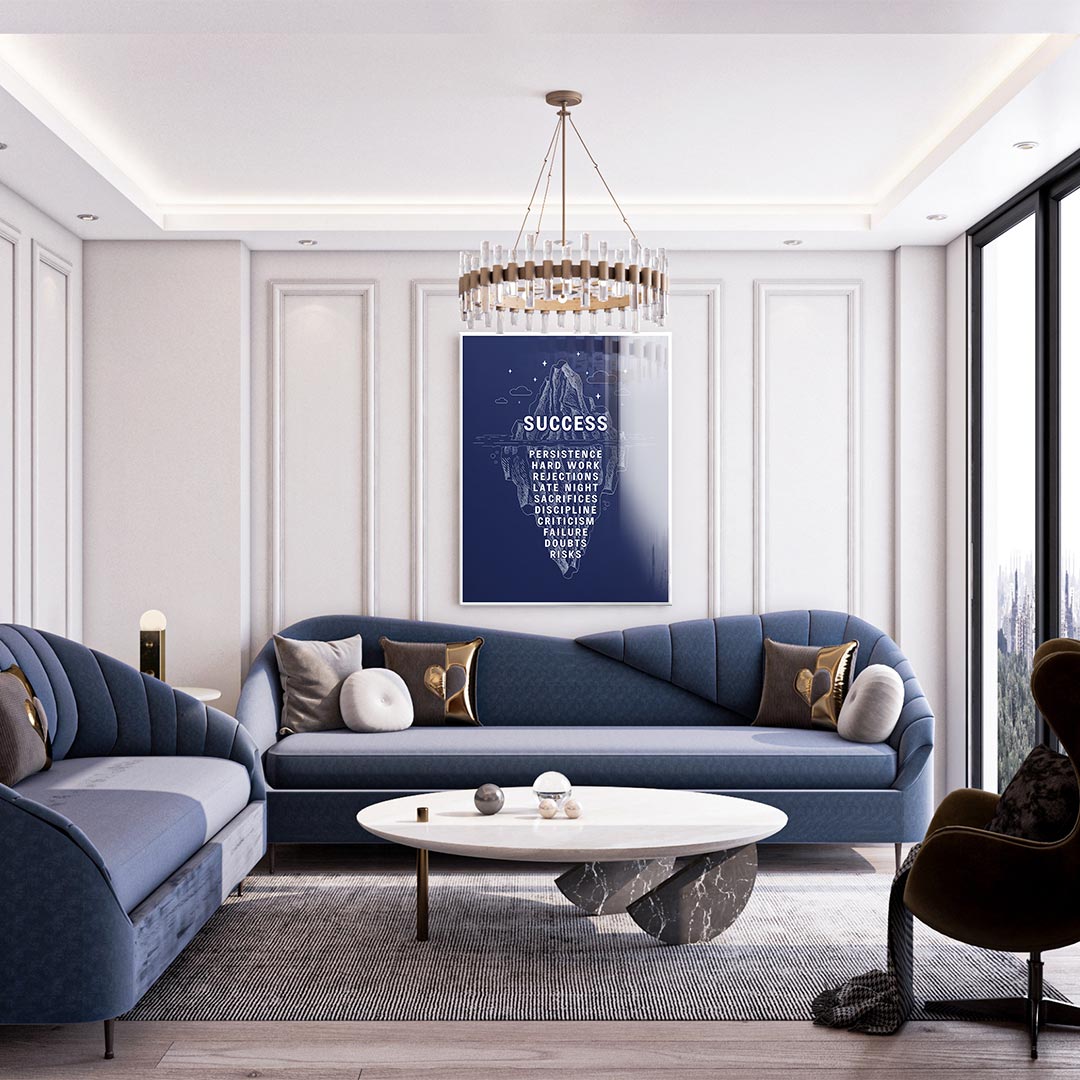 SUCCESS

PERSISTENCE
HARD WORK
REJECTIONS
LATE NIGHT
SACRIFICES
DISCIPLINE
CRITICISM
FAILURE
DOUBTS
RISKS